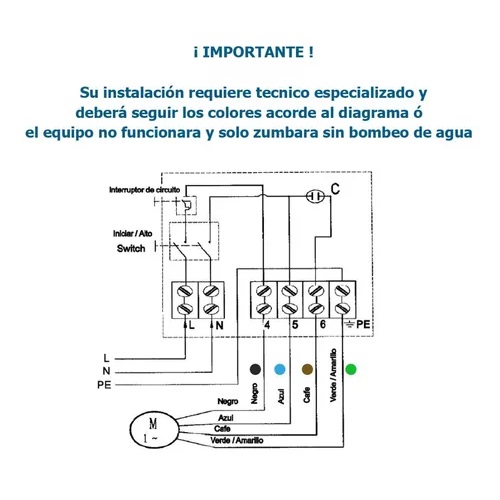 ¡ IMPORTANTE !

Su instalación requiere tecnico especializado y deberá seguir los colores acorde al diagrama ó el equipo no funcionara y solo zumbara sin bombeo de agua

Interruptor de circuito

C

Iniciar / Alto

Switch

L N 4 5 6 PE

L
N
PE

Negro Azul Cafe Verde / Amarillo

Negro
Azul
Cafe
Verde / Amarillo

M
1 ~